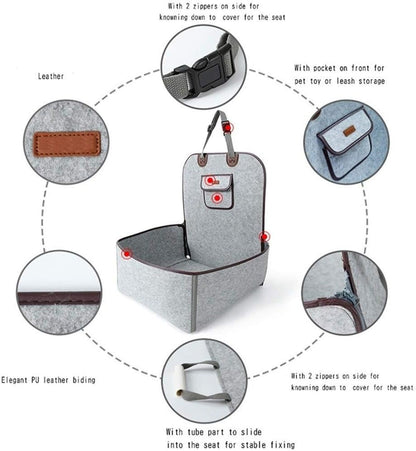 With 2 zippers on side for knowning down to cover for the seat

Leather

With pocket on front for pet toy or leash storage

Elegant PU leather biding

With 2 zippers on side for knowning down to cover for the seat

With tube part to slide into the seat for stable fixing