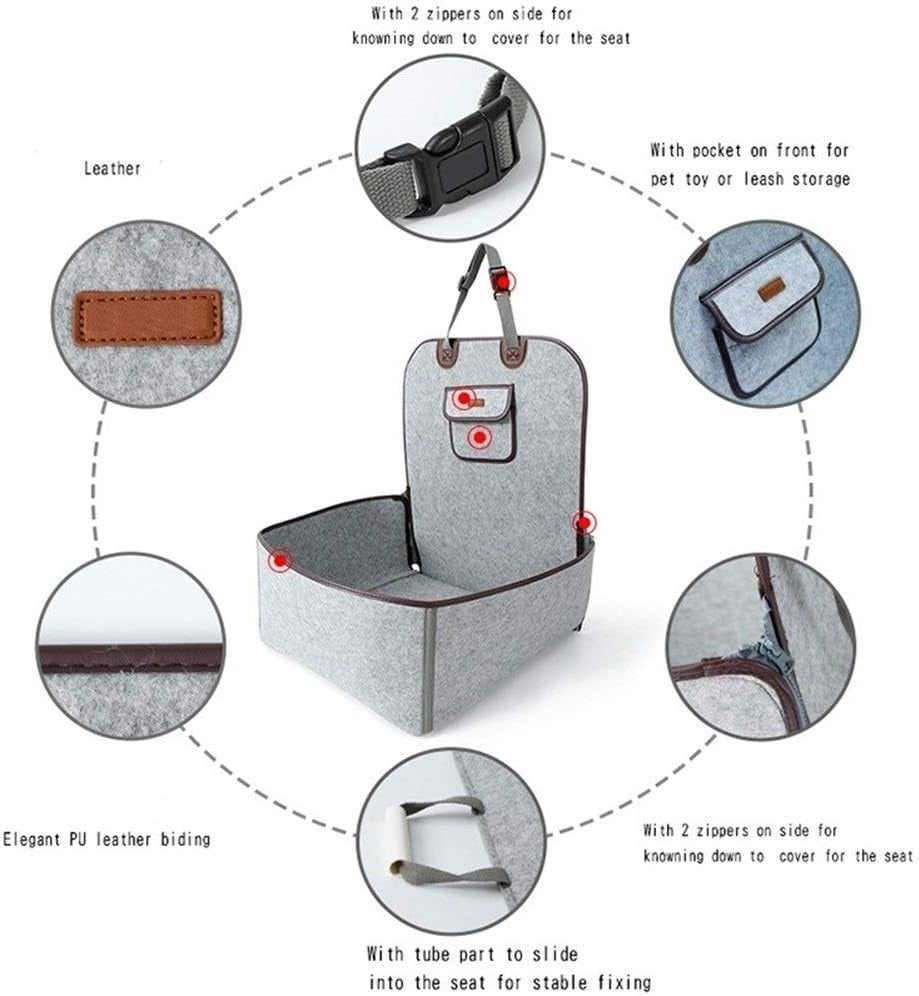 With 2 zippers on side for knowning down to cover for the seat

Leather

With pocket on front for pet toy or leash storage

Elegant PU leather biding

With 2 zippers on side for knowning down to cover for the seat

With tube part to slide into the seat for stable fixing