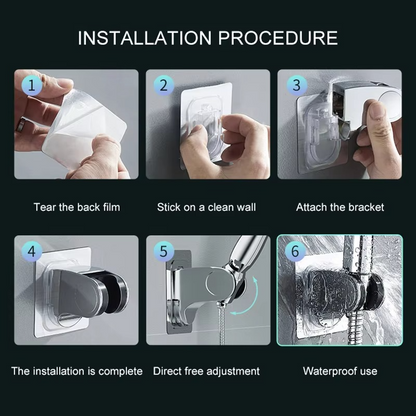 INSTALLATION PROCEDURE

1

Tear the back film

2

Stick on a clean wall

3

Attach the bracket

4

The installation is complete

5

Direct free adjustment

6

Waterproof use