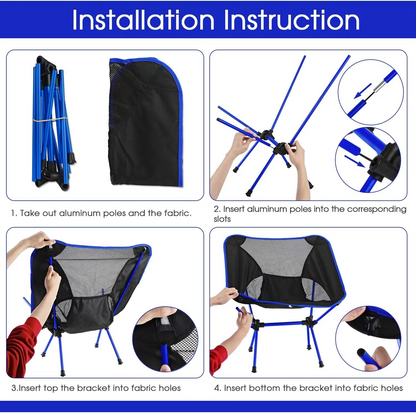 Installation Instruction

1. Take out aluminum poles and the fabric.

2. Insert aluminum poles into the corresponding slots

3.Insert top the bracket into fabric holes

4. Insert bottom the bracket into fabric holes