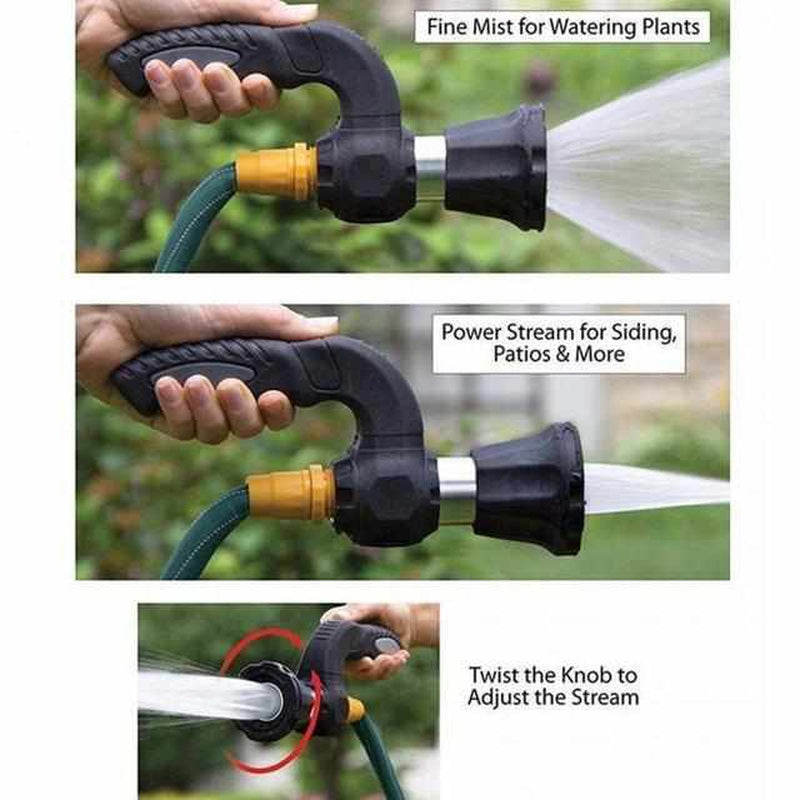 Fine Mist for Watering Plants

Power Stream for Siding, Patios & More

Twist the Knob to Adjust the Stream