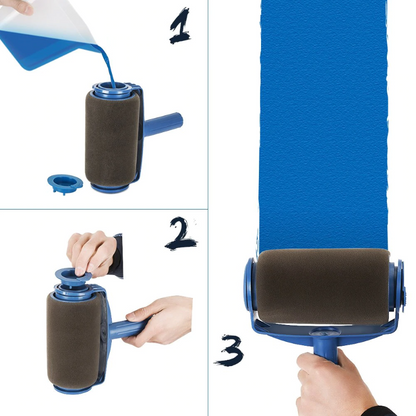 1

2

3