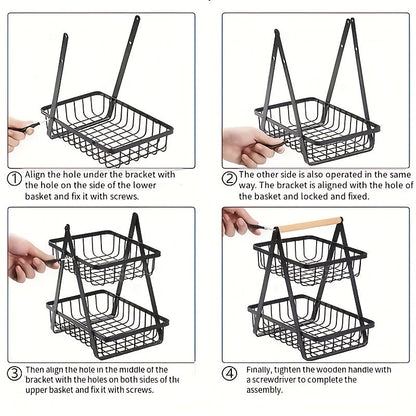 ① Align the hole under the bracket with the hole on the side of the lower basket and fix it with screws.

② The other side is also operated in the same way. The bracket is aligned with the hole of the basket and locked and fixed.

③ Then align the hole in the middle of the bracket with the holes on both sides of the upper basket and fix it with screws.

④ Finally, tighten the wooden handle with a screwdriver to complete the assembly.