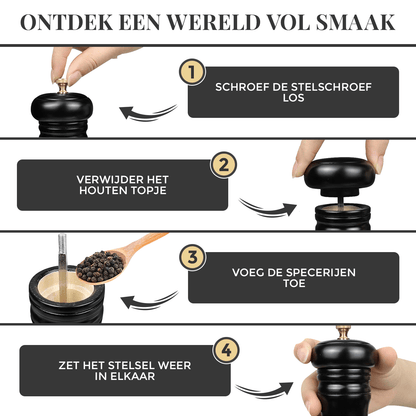 ONTDEK EEN WERELD VOL SMAAK

1
SCHROEF DE STELSCHROEF LOS

2
VERWIJDER HET HOUTEN TOPJE

3
VOEG DE SPECERIJEN TOE

4
ZET HET STELSEL WEER IN ELKAAR