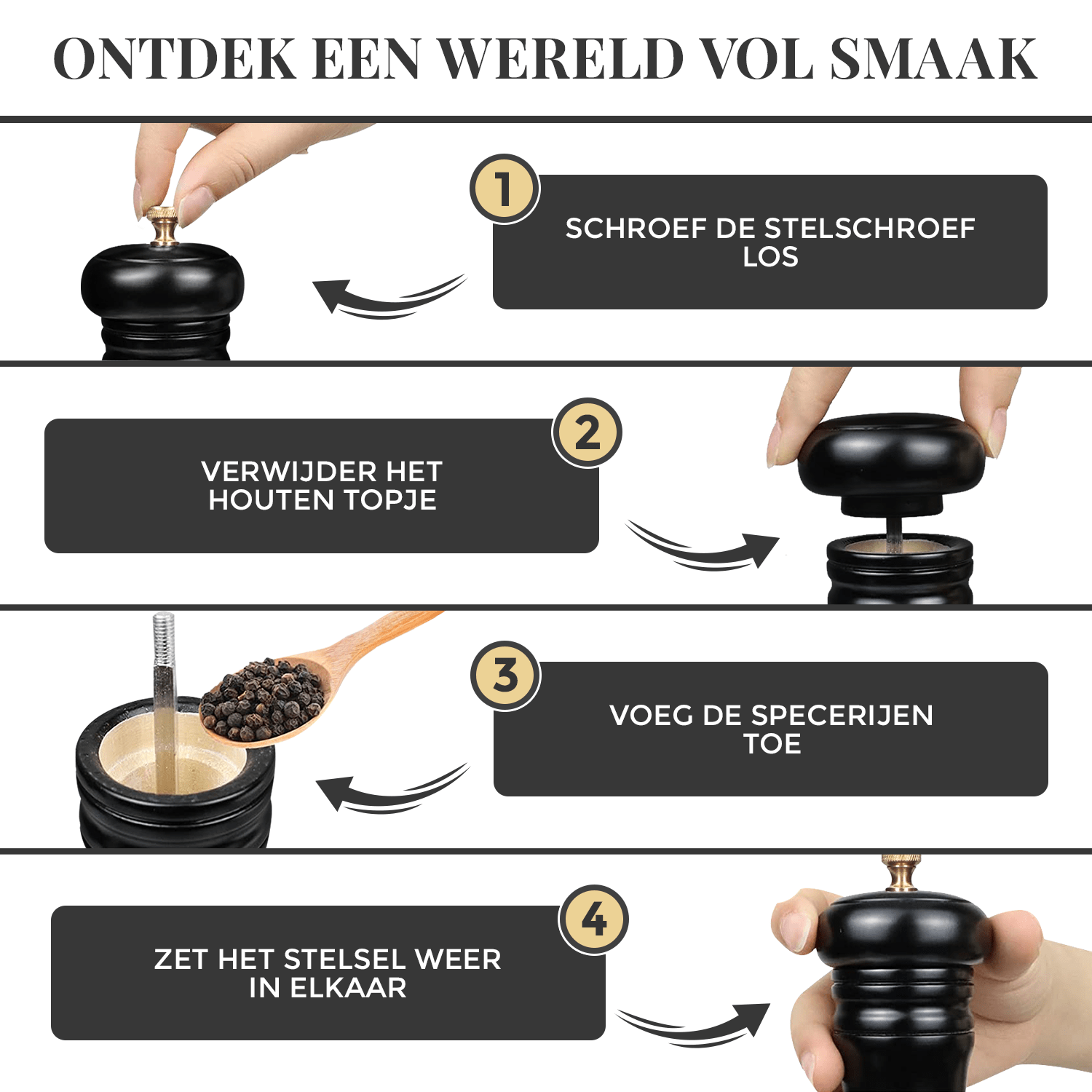 ONTDEK EEN WERELD VOL SMAAK

1
SCHROEF DE STELSCHROEF LOS

2
VERWIJDER HET HOUTEN TOPJE

3
VOEG DE SPECERIJEN TOE

4
ZET HET STELSEL WEER IN ELKAAR