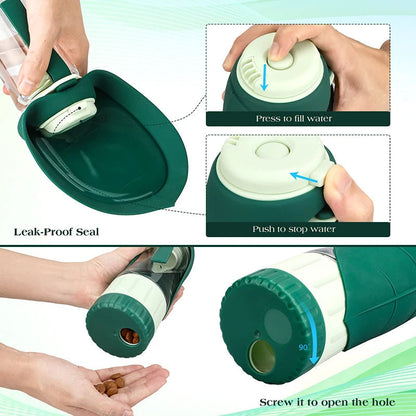 Press to fill water

Push to stop water

Leak-Proof Seal

90°

Screw it to open the hole