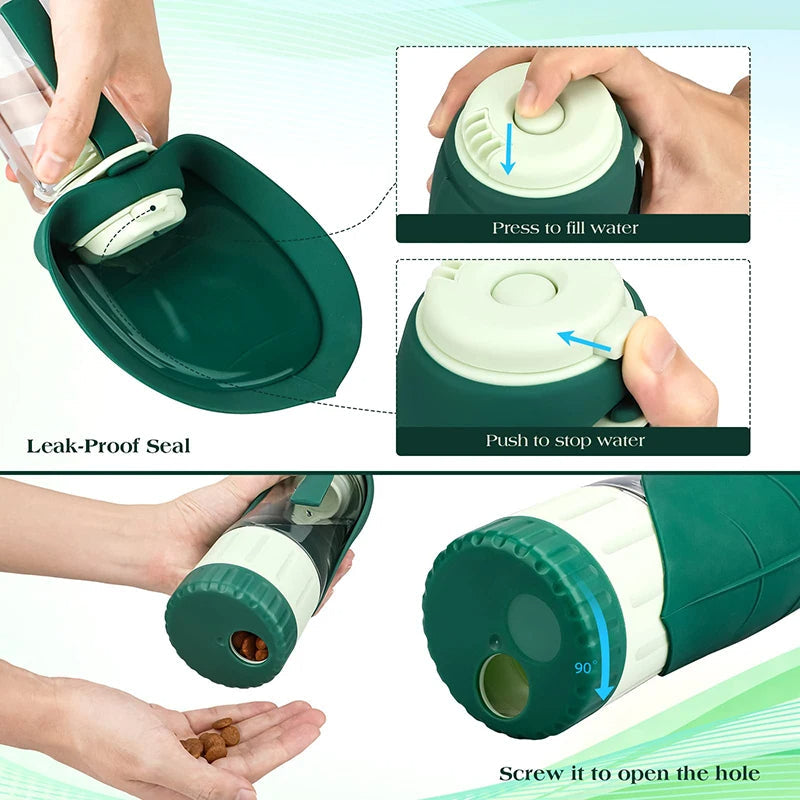 Press to fill water

Push to stop water

Leak-Proof Seal

90°

Screw it to open the hole