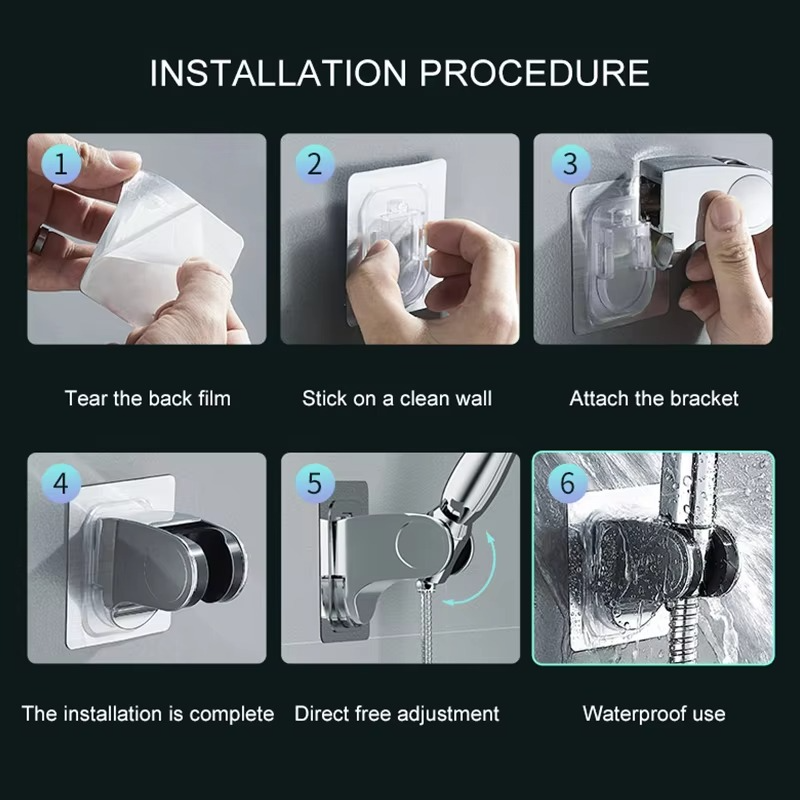 INSTALLATION PROCEDURE

1

Tear the back film

2

Stick on a clean wall

3

Attach the bracket

4

The installation is complete

5

Direct free adjustment

6

Waterproof use